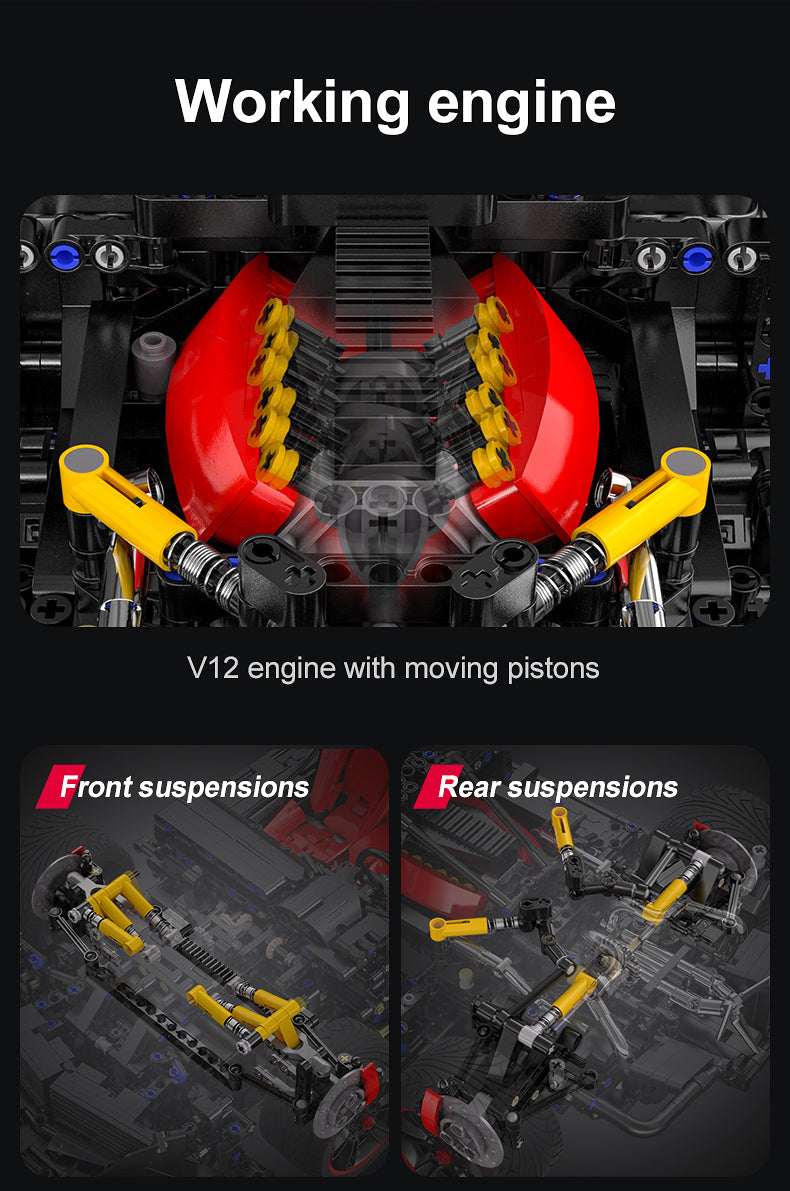 Working engine

V12 engine with moving pistons

Front suspensions

Rear suspensions