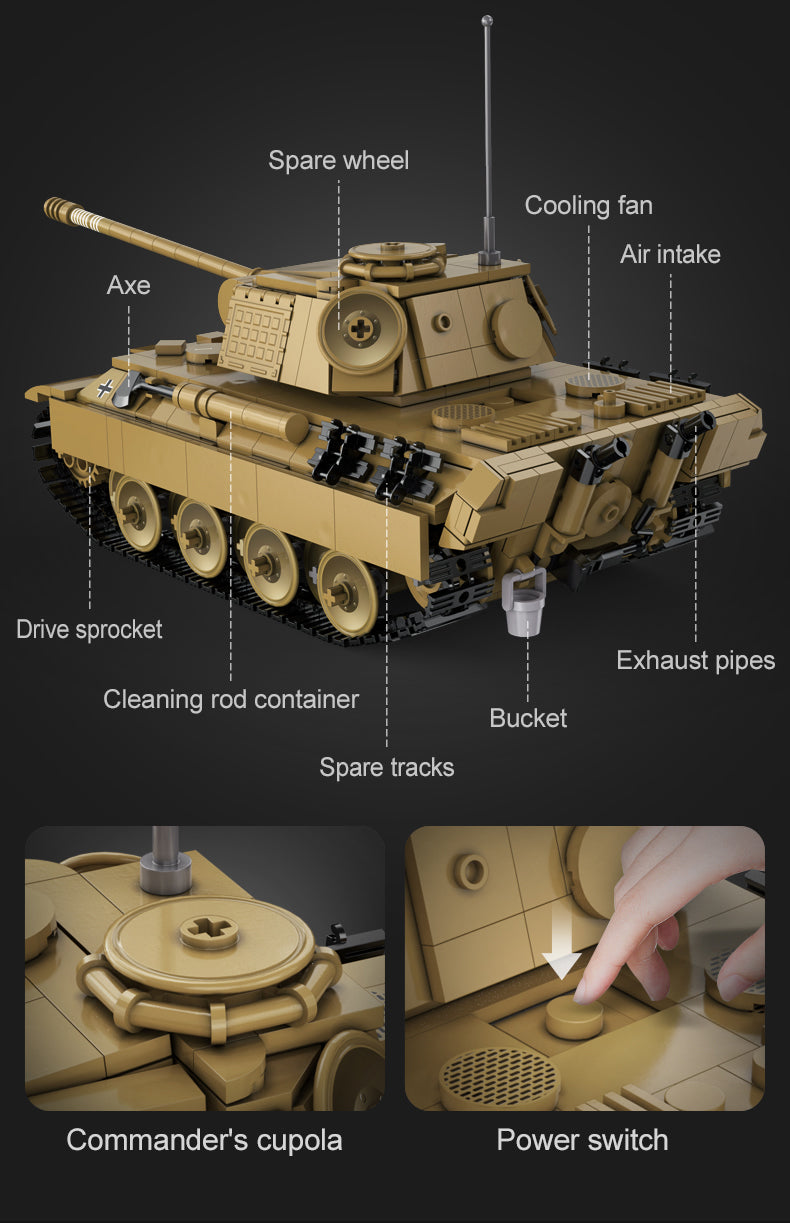 Spare wheel
Cooling fan
Air intake
Axe
Drive sprocket
Cleaning rod container
Spare tracks
Bucket
Exhaust pipes

Commander's cupola
Power switch